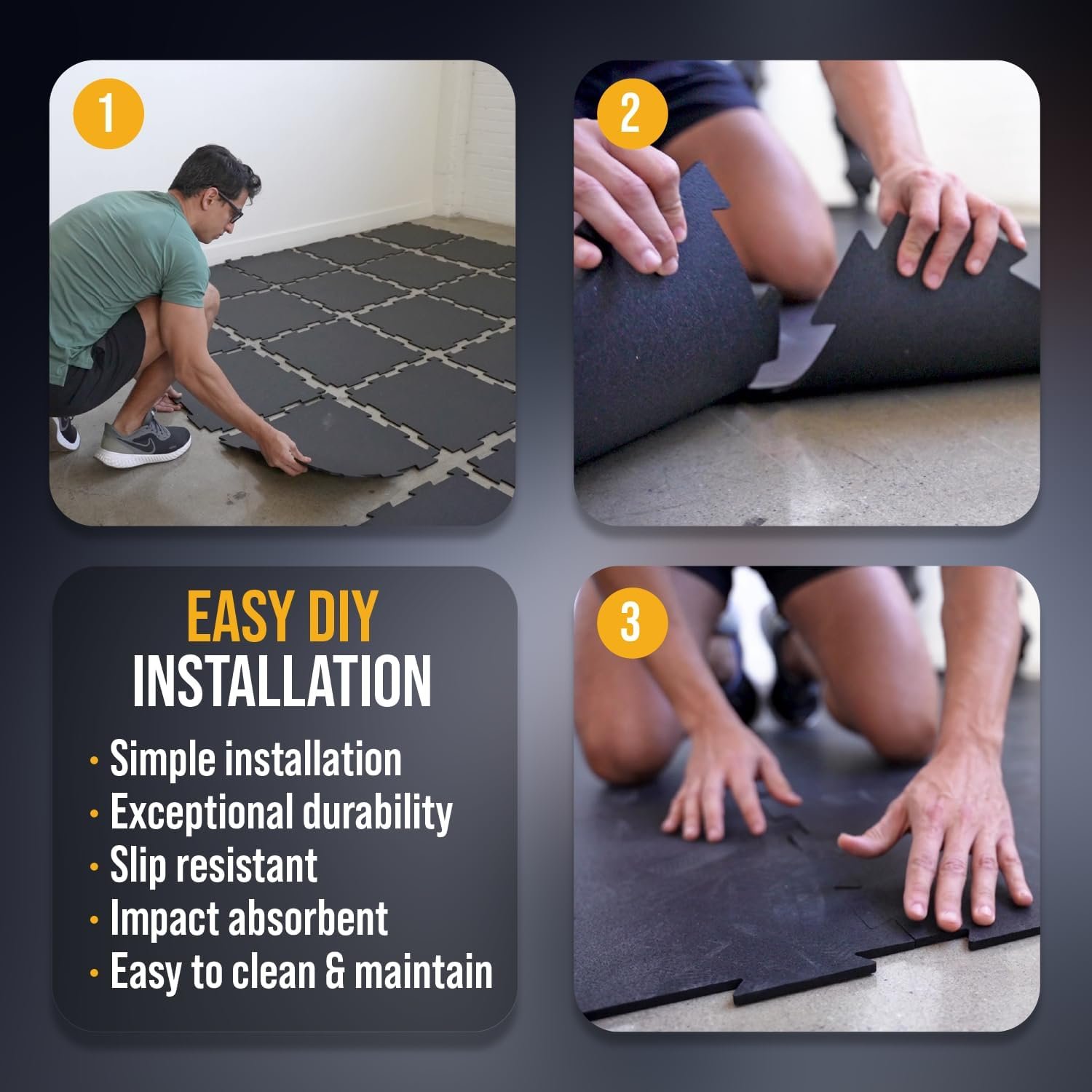 1

2

EASY DIY
INSTALLATION

• Simple installation
• Exceptional durability
• Slip resistant
• Impact absorbent
• Easy to clean & maintain

3