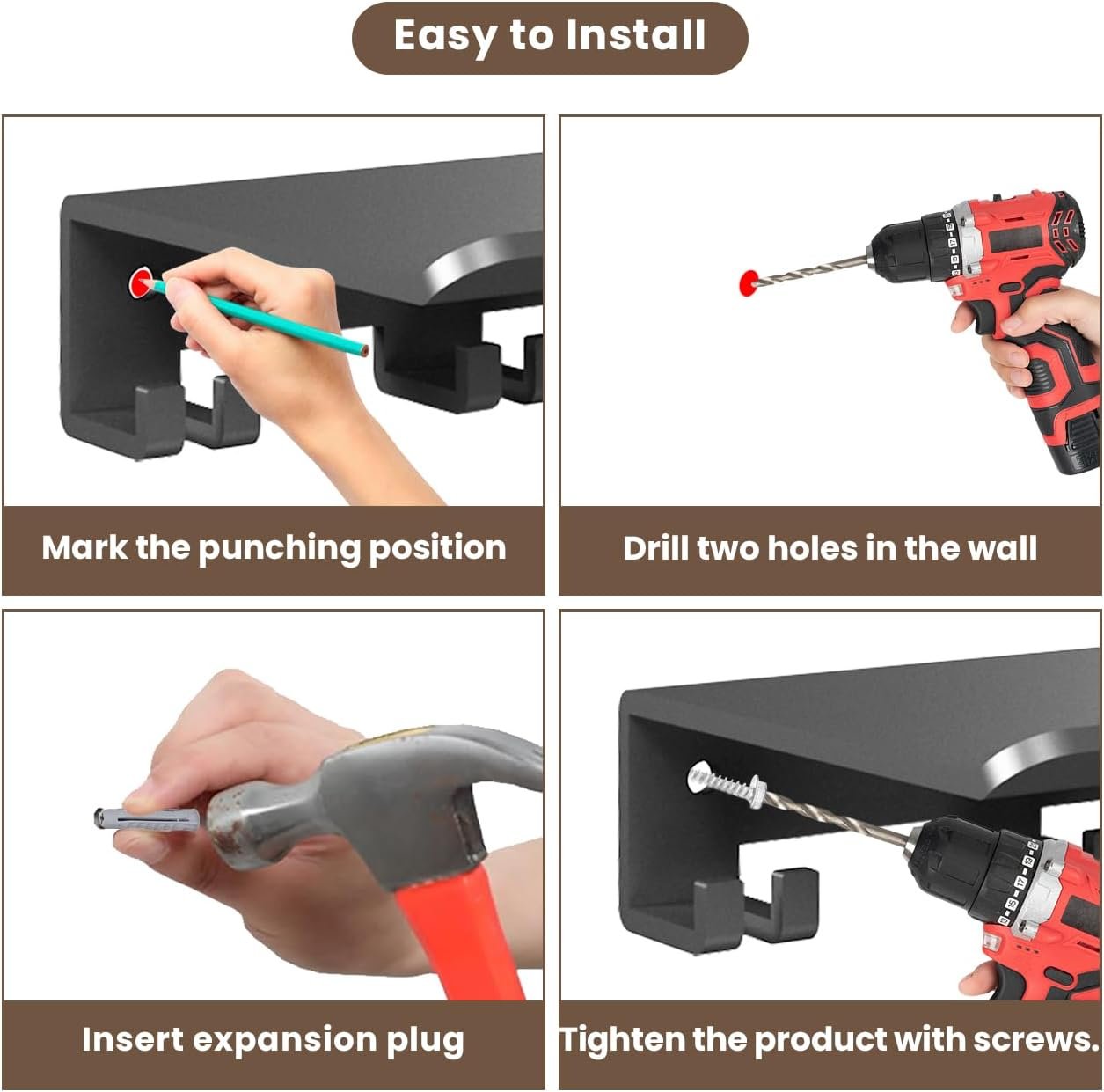 Easy to Install

Mark the punching position

Drill two holes in the wall

Insert expansion plug

Tighten the product with screws.