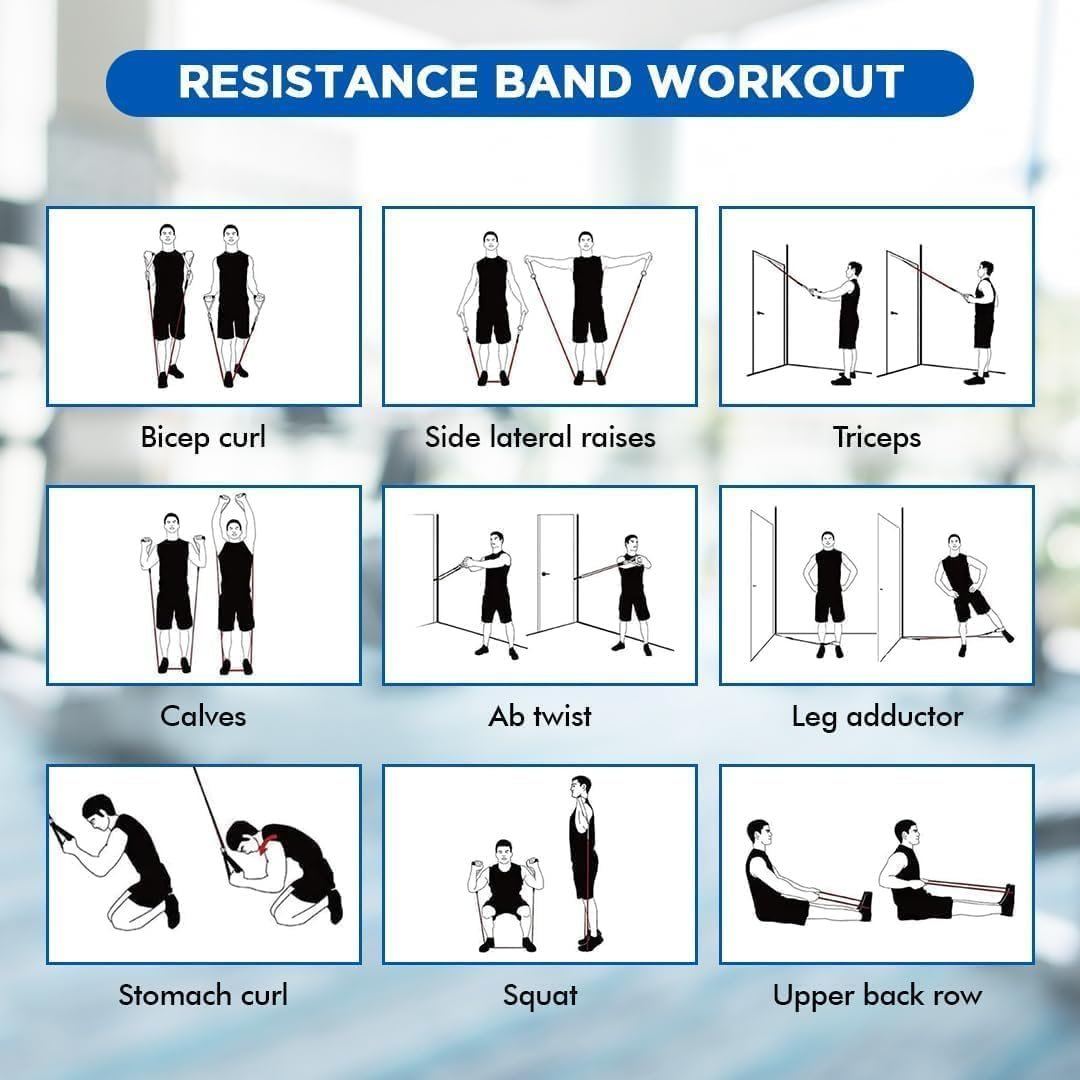 RESISTANCE BAND WORKOUT

Bicep curl

Side lateral raises

Triceps

Calves

Ab twist

Leg adductor

Stomach curl

Squat

Upper back row