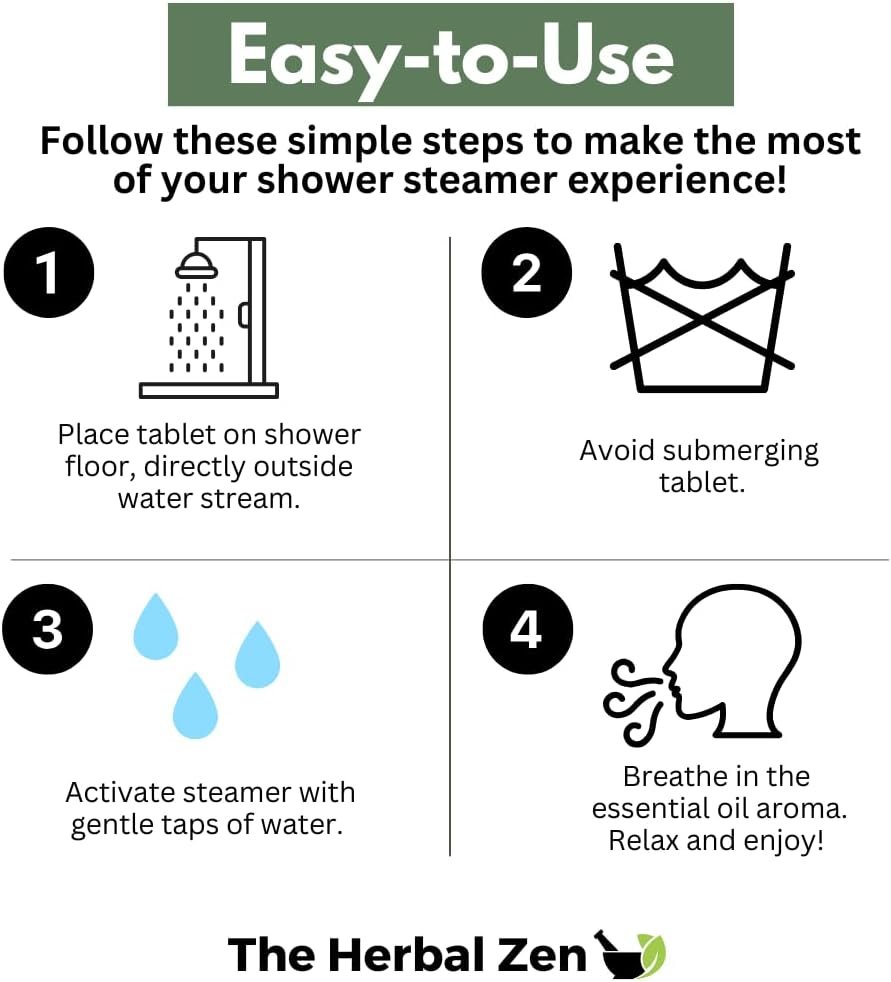 Easy-to-Use

Follow these simple steps to make the most of your shower steamer experience!

1

Place tablet on shower floor, directly outside water stream.

2

Avoid submerging tablet.

3

Activate steamer with gentle taps of water.

4

Breathe in the essential oil aroma. Relax and enjoy!

The Herbal Zen