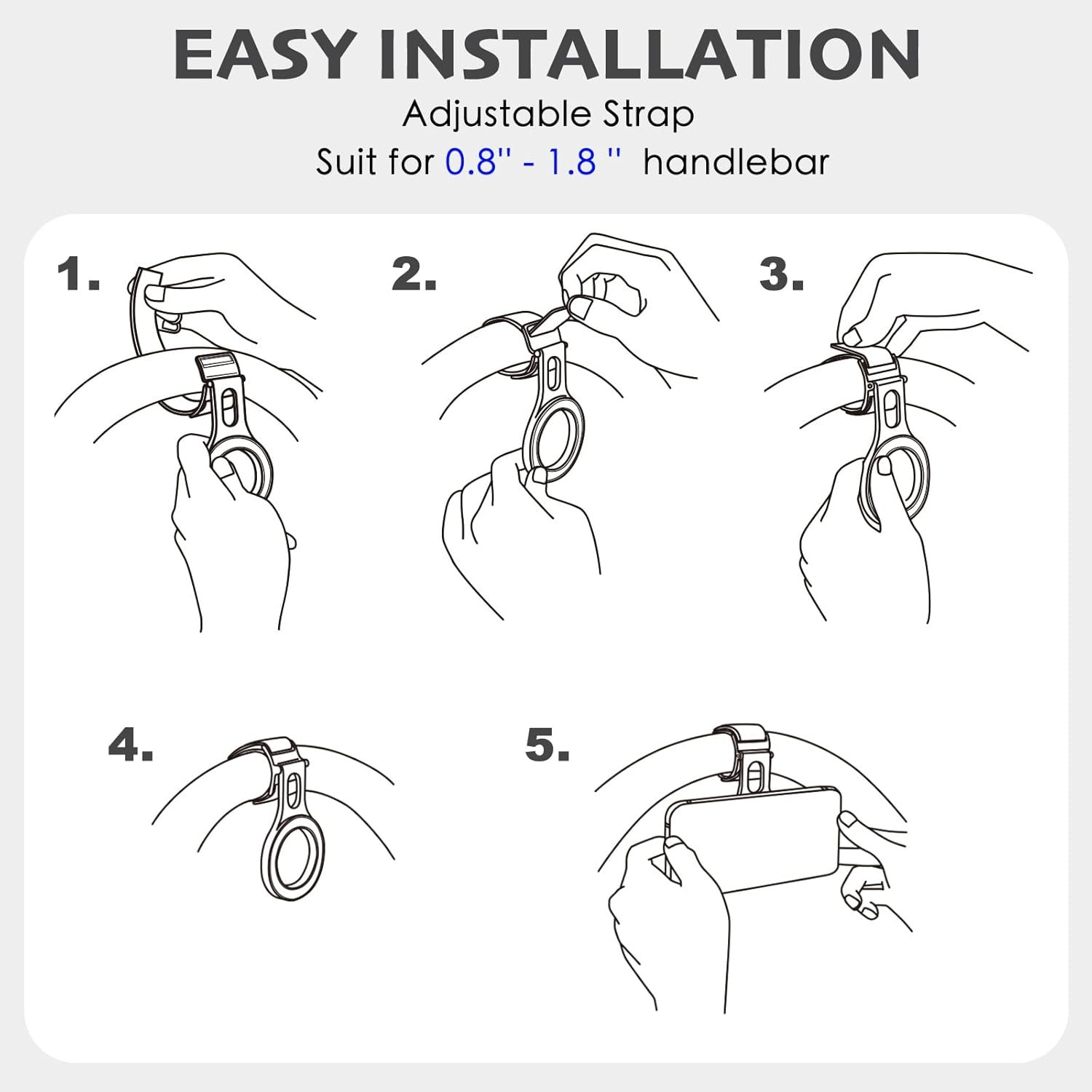 EASY INSTALLATION
Adjustable Strap
Suit for 0.8'' - 1.8 '' handlebar

1.

2.

3.

4.

5.