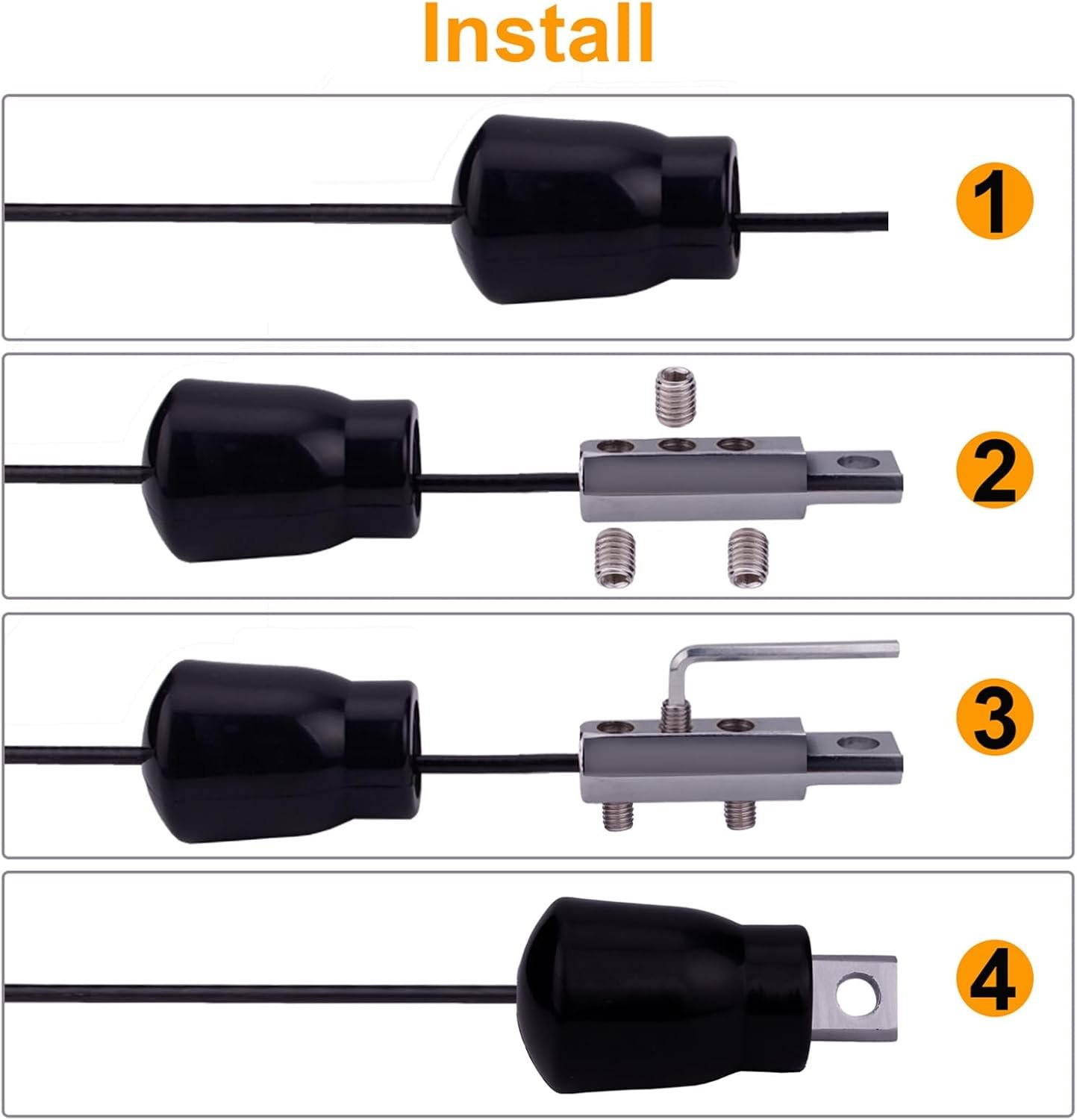 Install

1

2

3

4