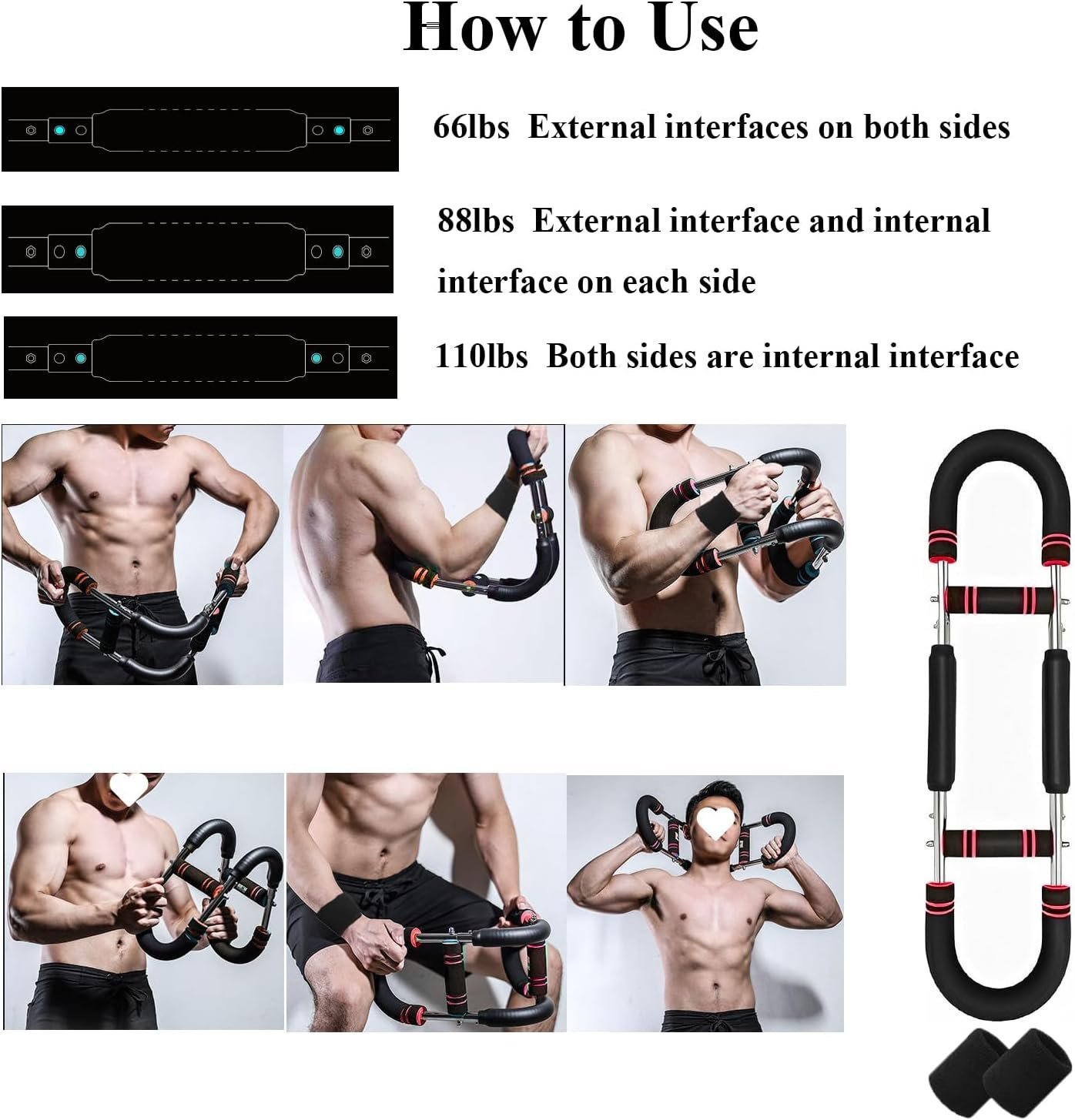 How to Use

66lbs External interfaces on both sides

88lbs External interface and internal interface on each side

110lbs Both sides are internal interface