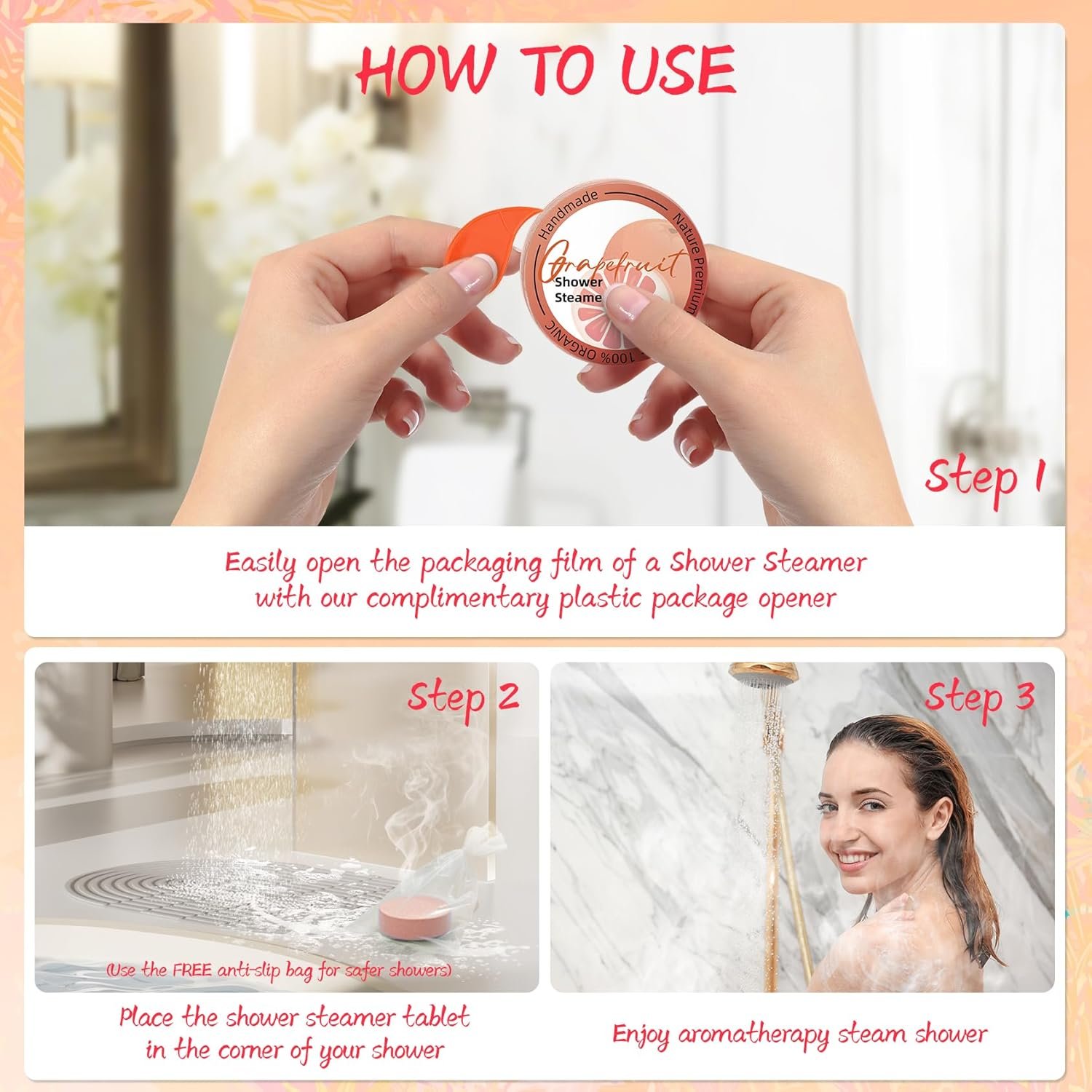 HOW TO USE

Handmade
Nature Premium
Grapefruit
Shower
Steame
100% ORGANIC

Step 1

Easily open the packaging film of a Shower Steamer with our complimentary plastic package opener

Step 2

(Use the FREE anti-slip bag for safer showers)

Place the shower steamer tablet in the corner of your shower

Step 3

Enjoy aromatherapy steam shower