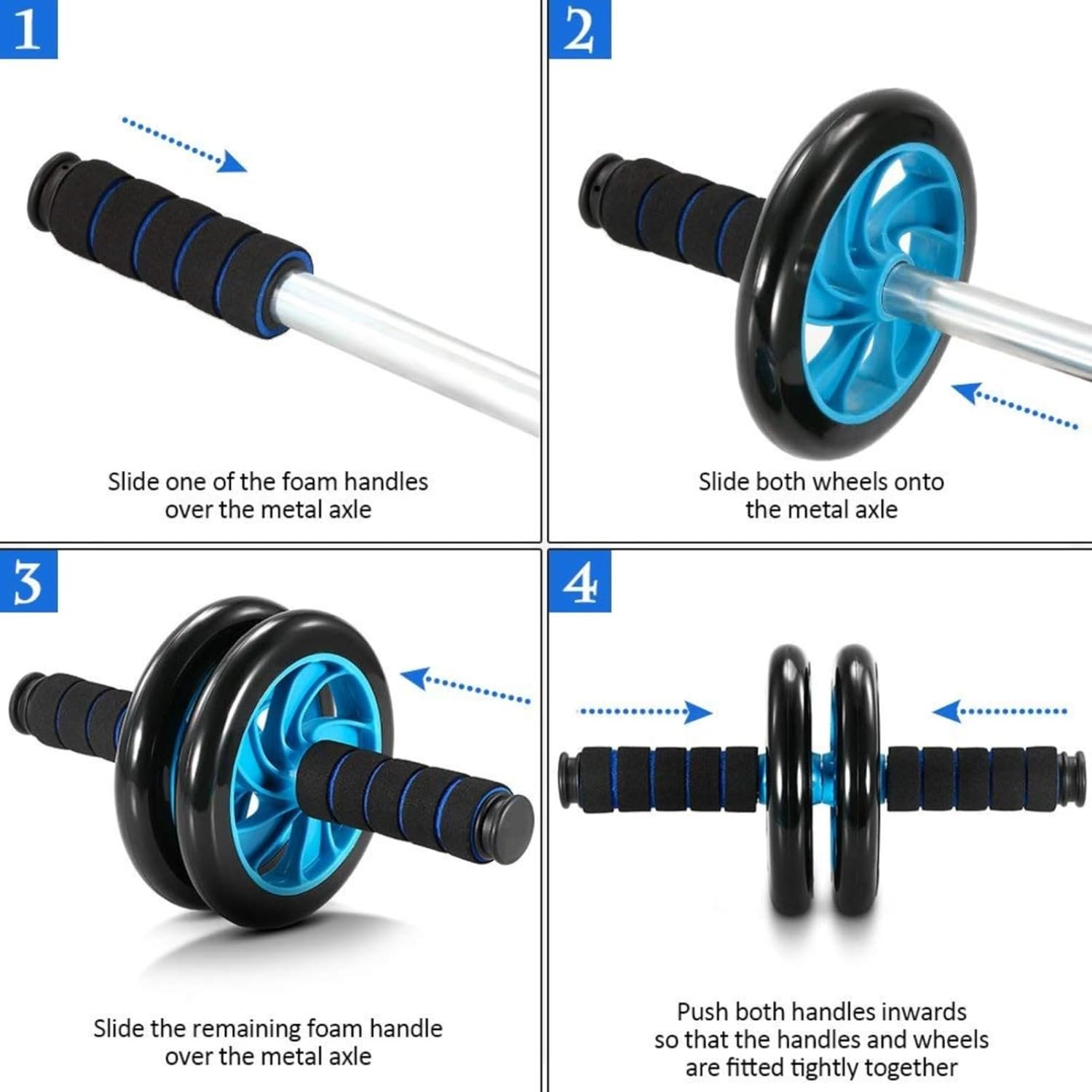 1

Slide one of the foam handles over the metal axle

2

Slide both wheels onto the metal axle

3

Slide the remaining foam handle over the metal axle

4

Push both handles inwards so that the handles and wheels are fitted tightly together