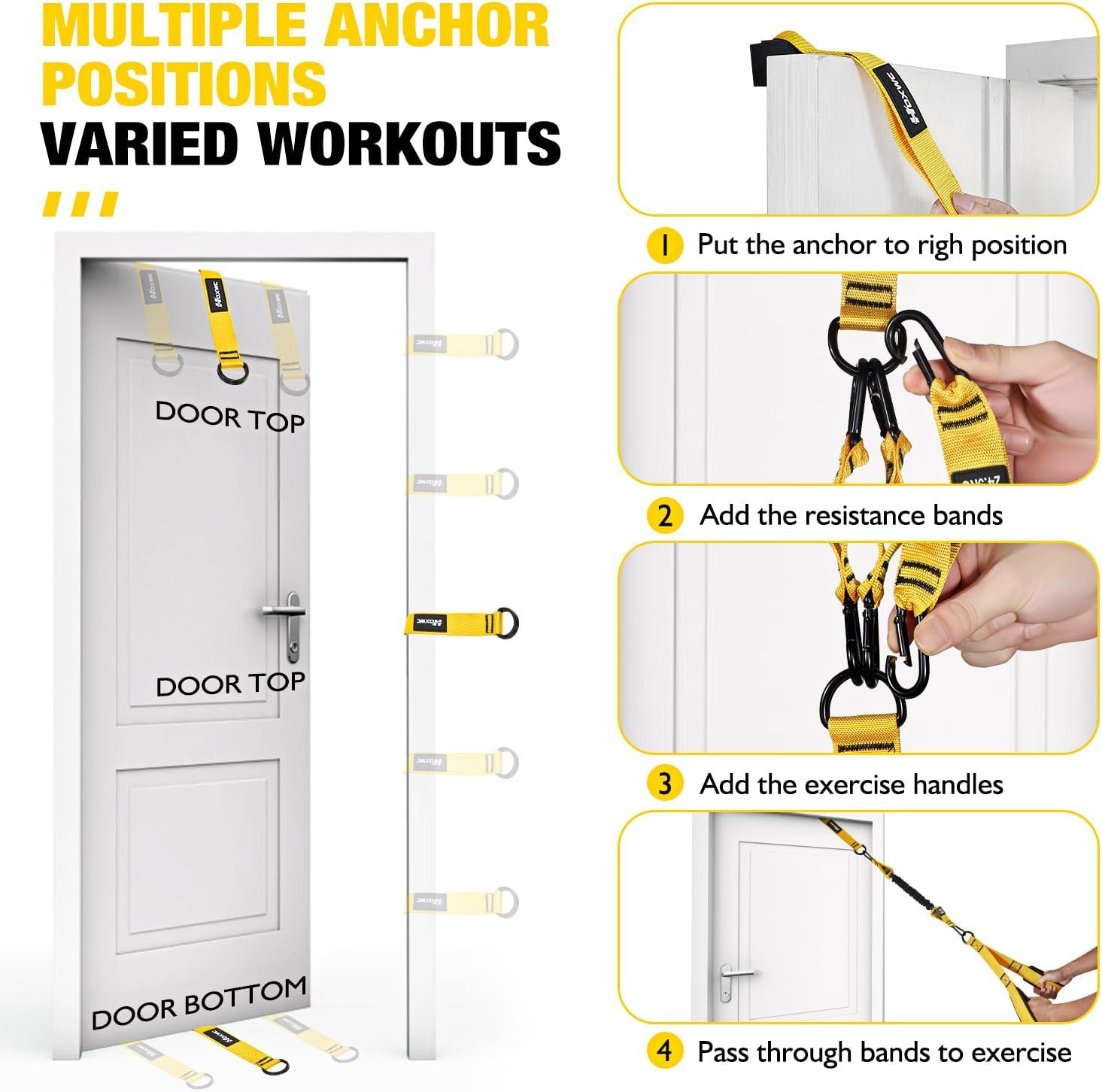 MULTIPLE ANCHOR POSITIONS
VARIED WORKOUTS

DOOR TOP

DOOR TOP

DOOR BOTTOM

1 Put the anchor to righ position

2 Add the resistance bands

3 Add the exercise handles

4 Pass through bands to exercise