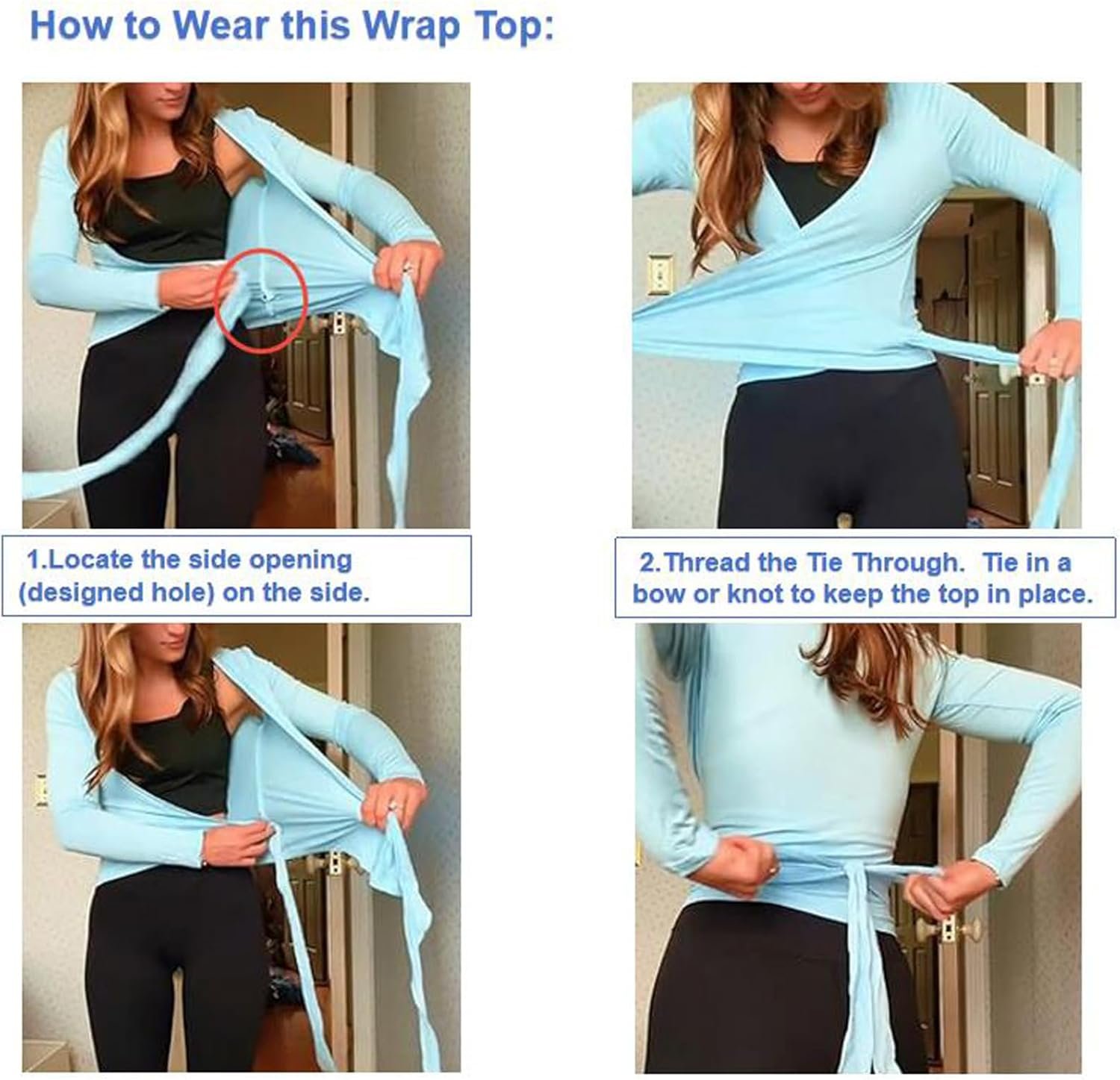 How to Wear this Wrap Top:

1.Locate the side opening (designed hole) on the side.

2.Thread the Tie Through. Tie in a bow or knot to keep the top in place.