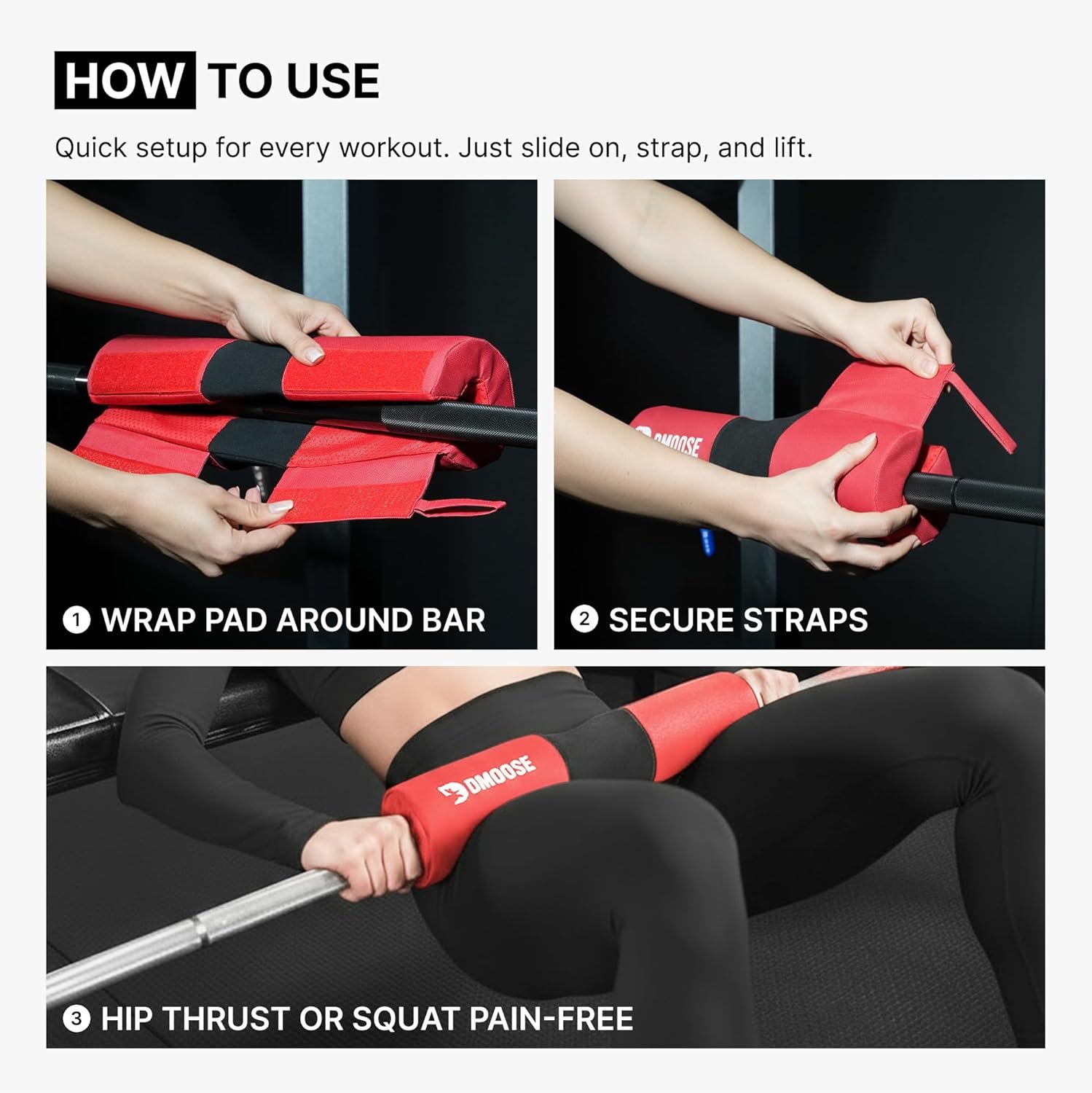 HOW TO USE

Quick setup for every workout. Just slide on, strap, and lift.

1 WRAP PAD AROUND BAR

DMOOSE

2 SECURE STRAPS

DMOOSE

3 HIP THRUST OR SQUAT PAIN-FREE