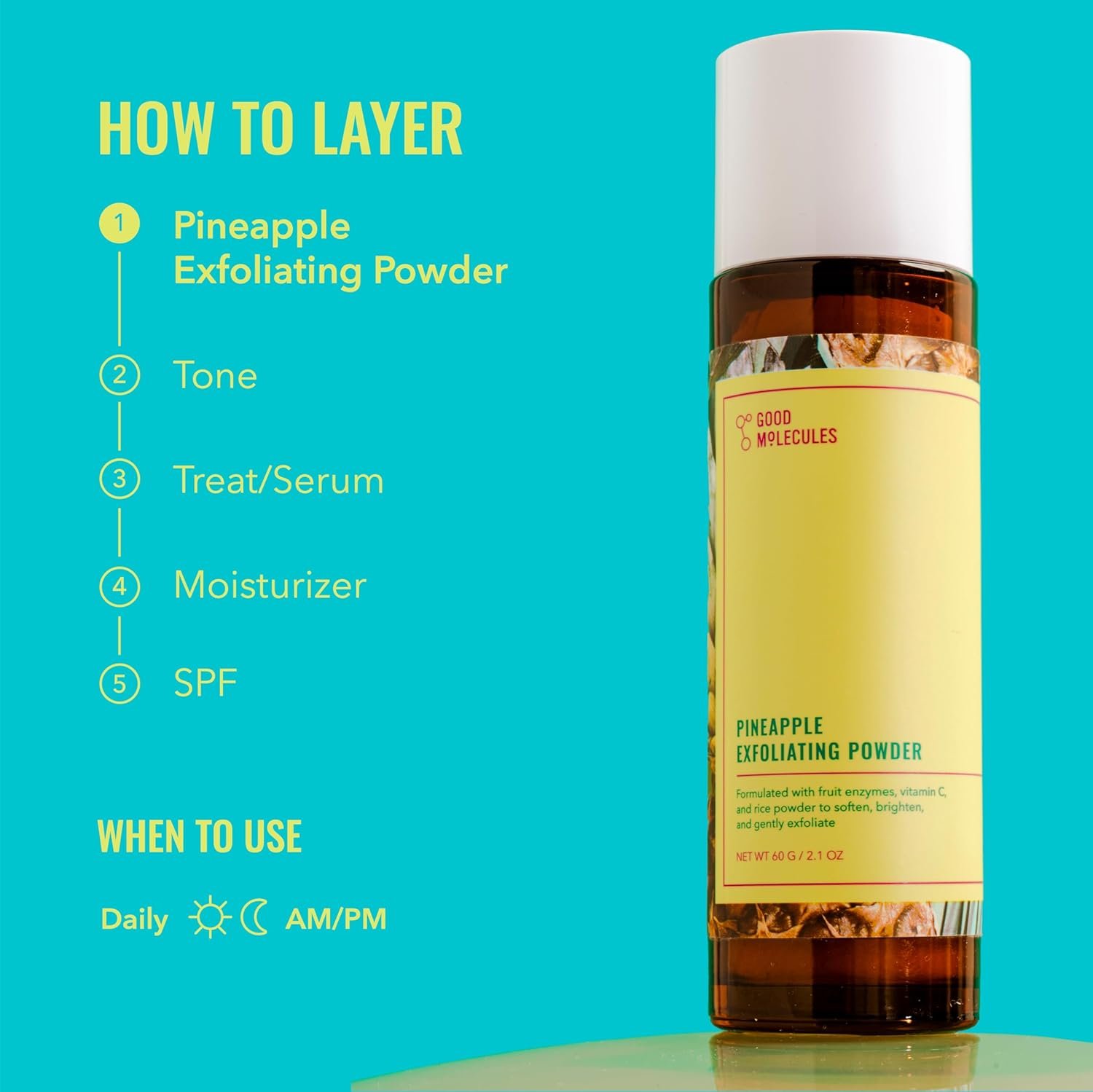 HOW TO LAYER

1 Pineapple Exfoliating Powder

2 Tone

3 Treat/Serum

4 Moisturizer

5 SPF

WHEN TO USE

Daily AM/PM

GOOD MOLECULES

PINEAPPLE EXFOLIATING POWDER

Formulated with fruit enzymes, vitamin C, and rice powder to soften, brighten, and gently exfoliate

NET WT 60 G / 2.1 OZ