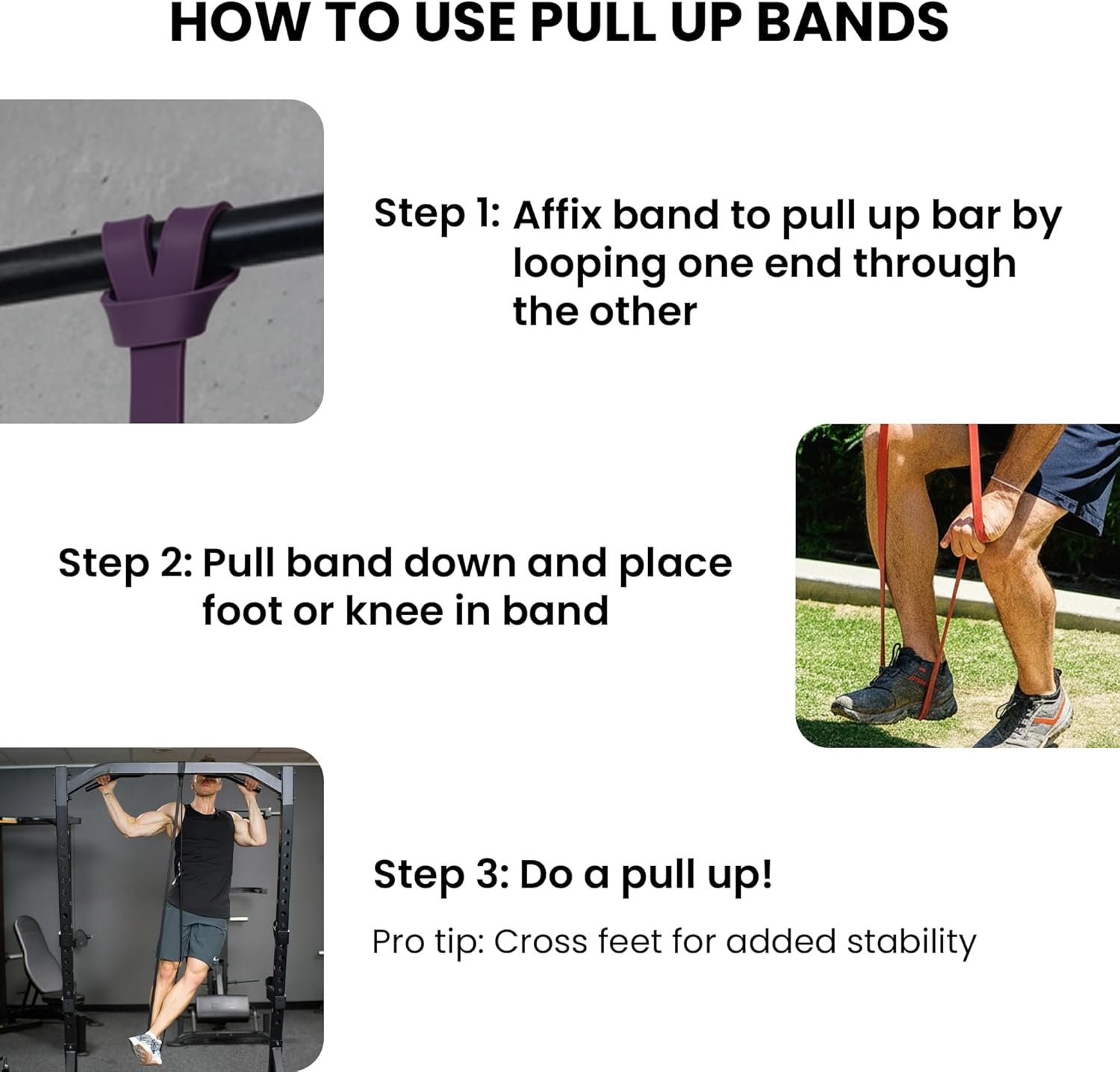 HOW TO USE PULL UP BANDS

Step 1: Affix band to pull up bar by looping one end through the other

Step 2: Pull band down and place foot or knee in band

Step 3: Do a pull up!

Pro tip: Cross feet for added stability