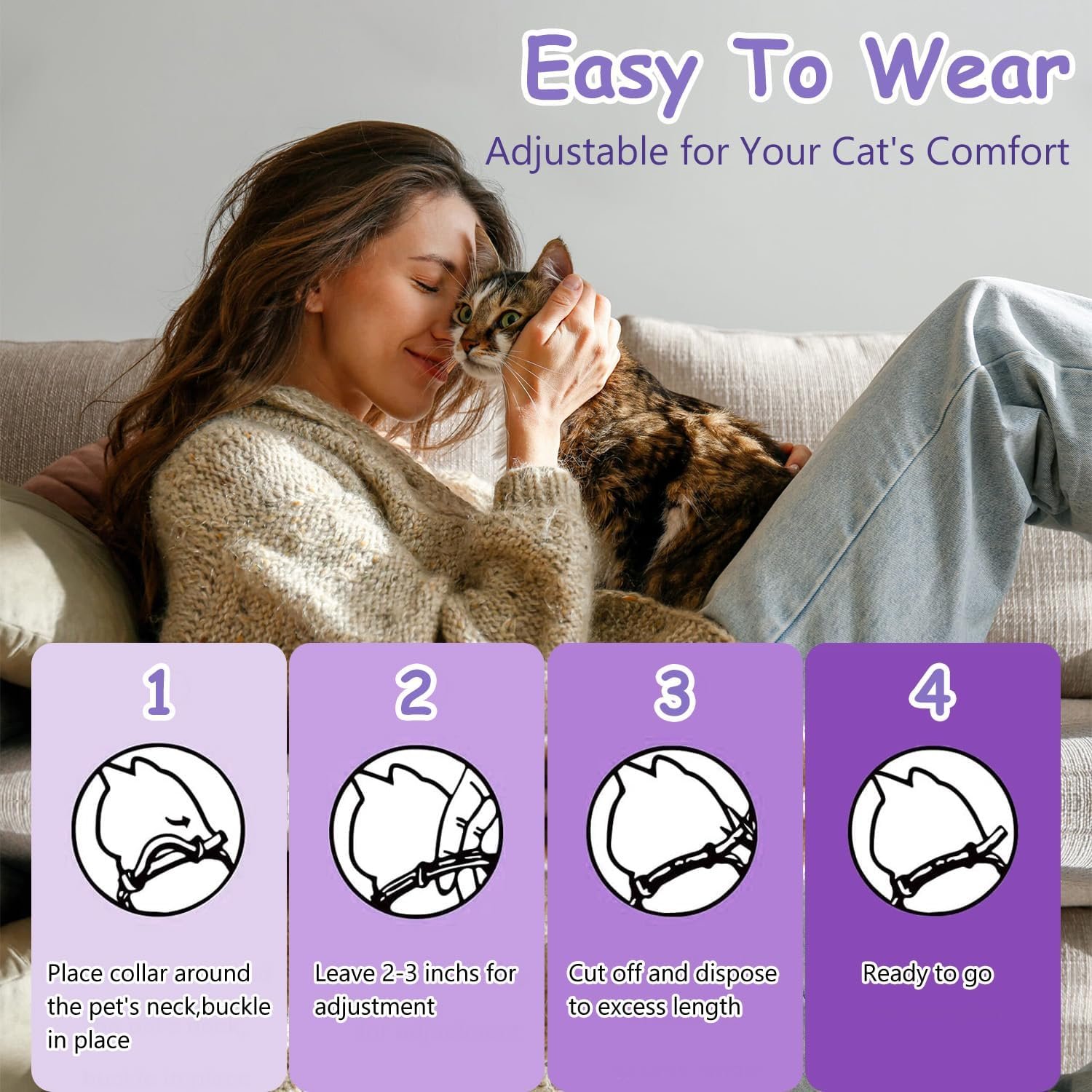 Easy To Wear

Adjustable for Your Cat's Comfort

1

Place collar around the pet's neck,buckle in place

2

Leave 2-3 inchs for adjustment

3

Cut off and dispose to excess length

4

Ready to go