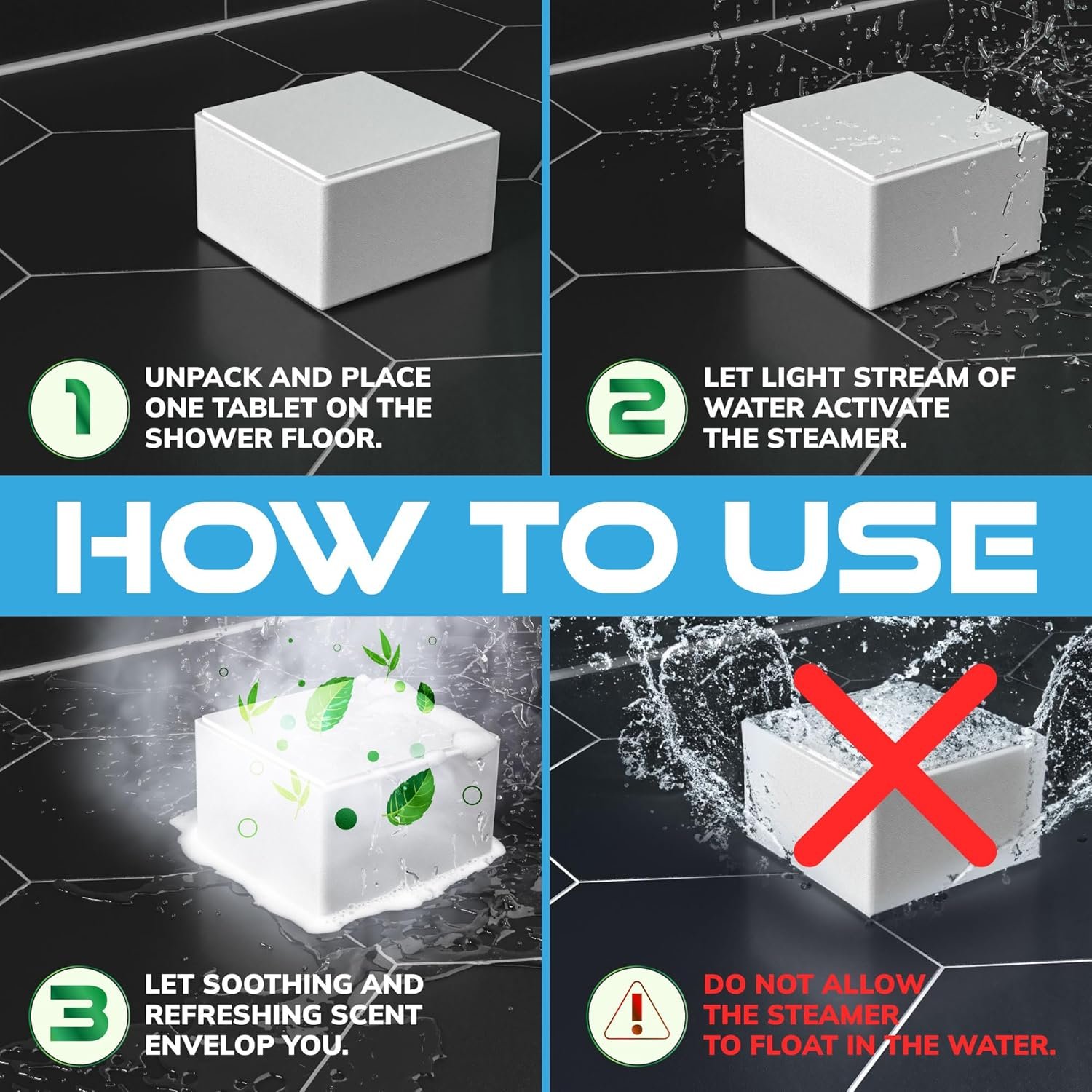 1

UNPACK AND PLACE ONE TABLET ON THE SHOWER FLOOR.

2

LET LIGHT STREAM OF WATER ACTIVATE THE STEAMER.

HOW TO USE

3

LET SOOTHING AND REFRESHING SCENT ENVELOP YOU.

!

DO NOT ALLOW THE STEAMER TO FLOAT IN THE WATER.