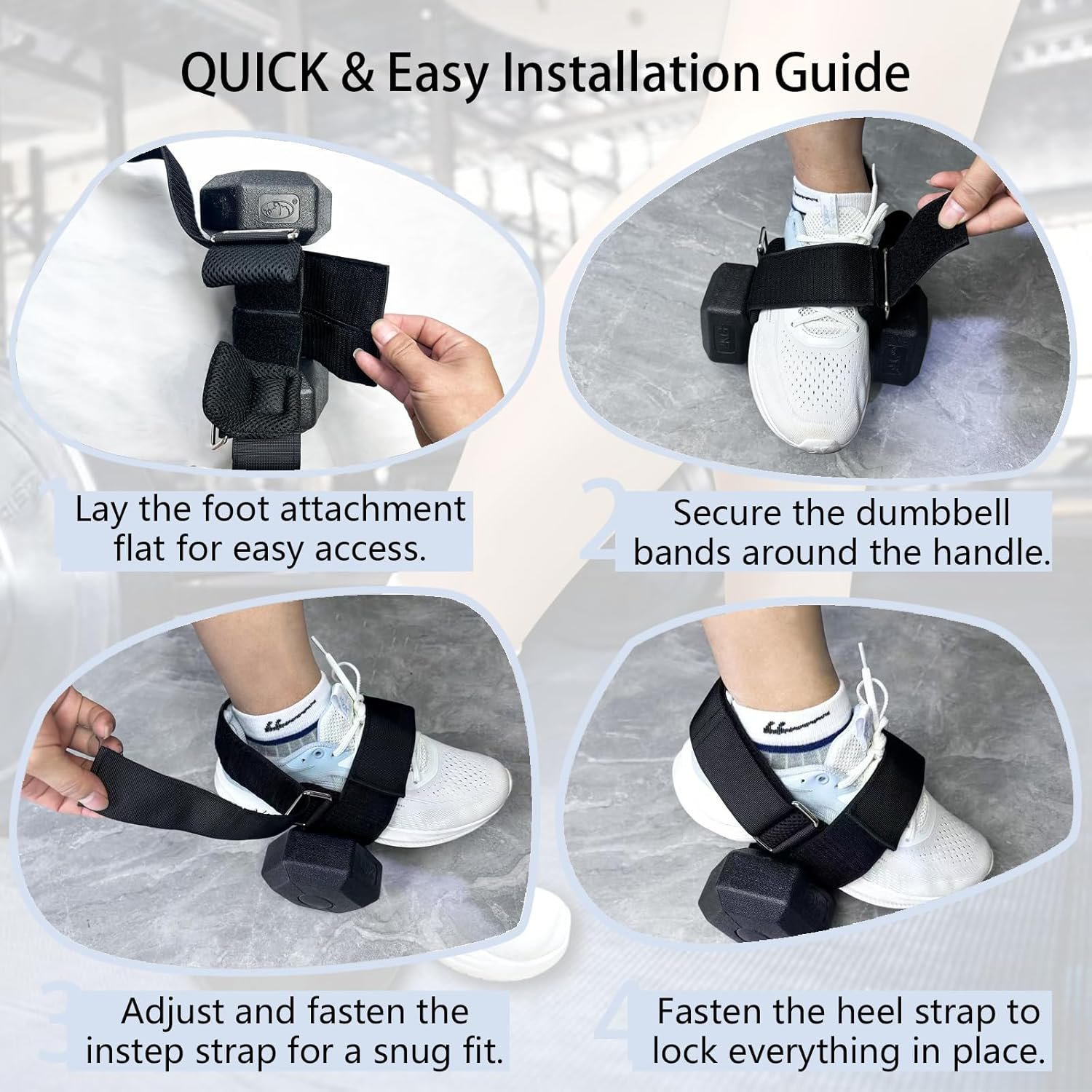 QUICK & Easy Installation Guide

1 Lay the foot attachment flat for easy access.

2 Secure the dumbbell bands around the handle.

3 Adjust and fasten the instep strap for a snug fit.

4 Fasten the heel strap to lock everything in place.