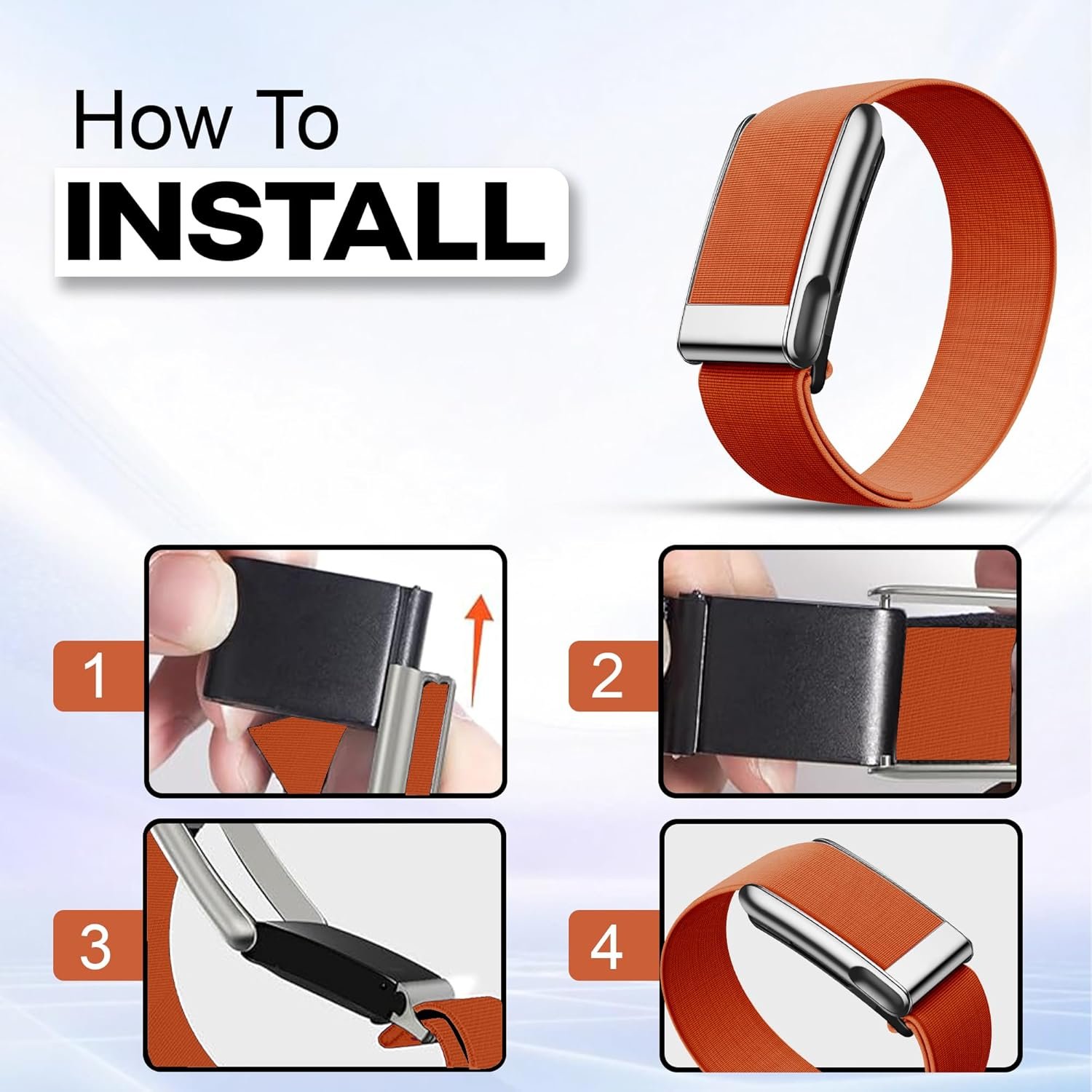 How To
INSTALL

1

2

3

4